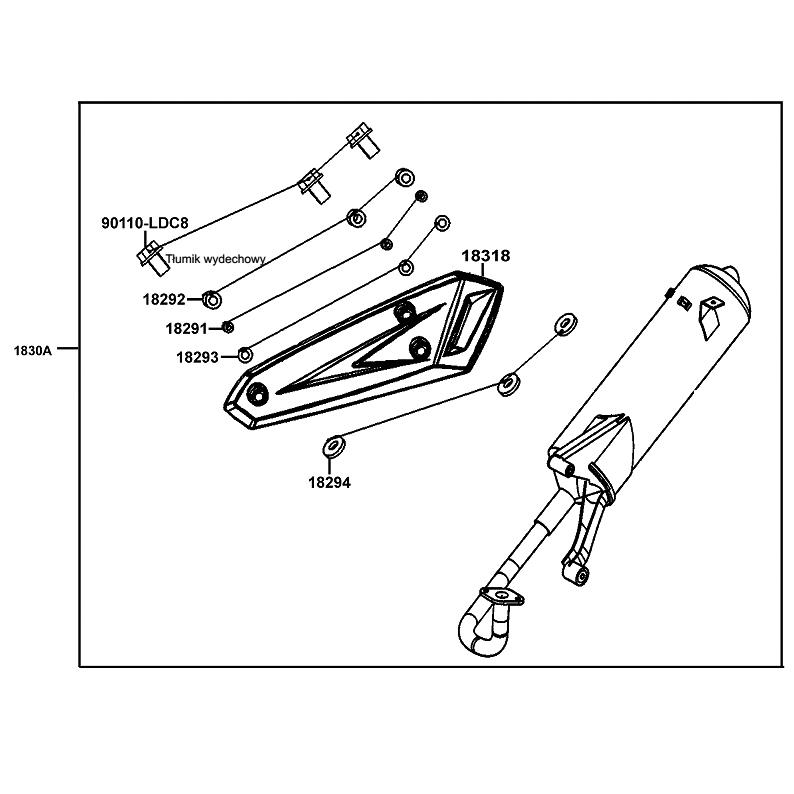 90110-LDC8

Tłumik wydechowy

18318

18292

18291

18293

1830A

18294